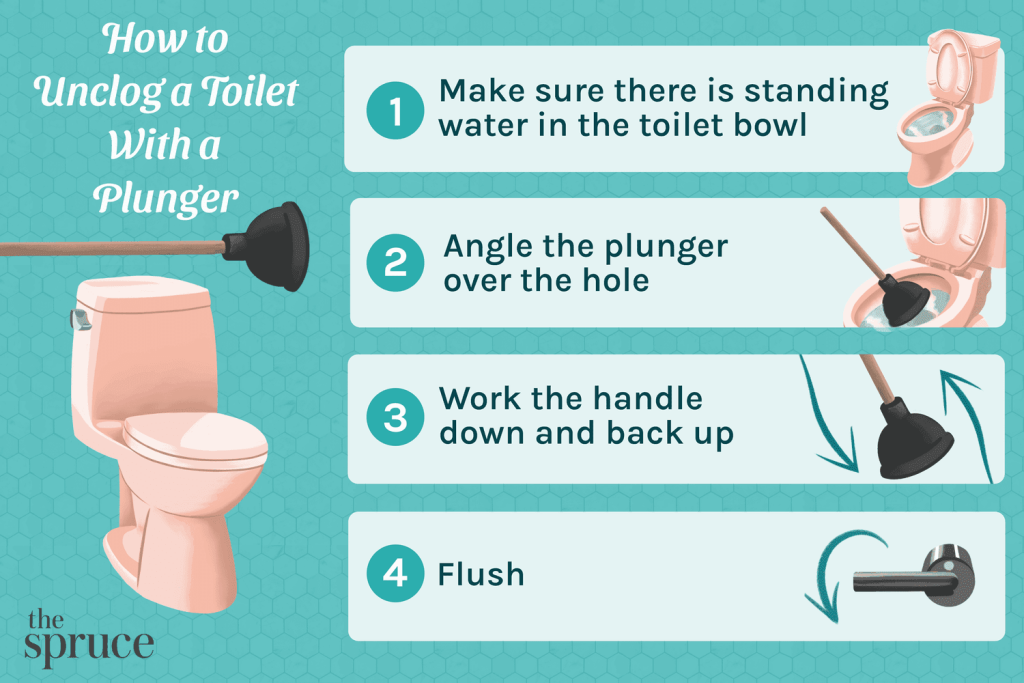 How to Unclog a Toilet With a Plunger

1 Make sure there is standing water in the toilet bowl

2 Angle the plunger over the hole

3 Work the handle down and back up

4 Flush

the spruce