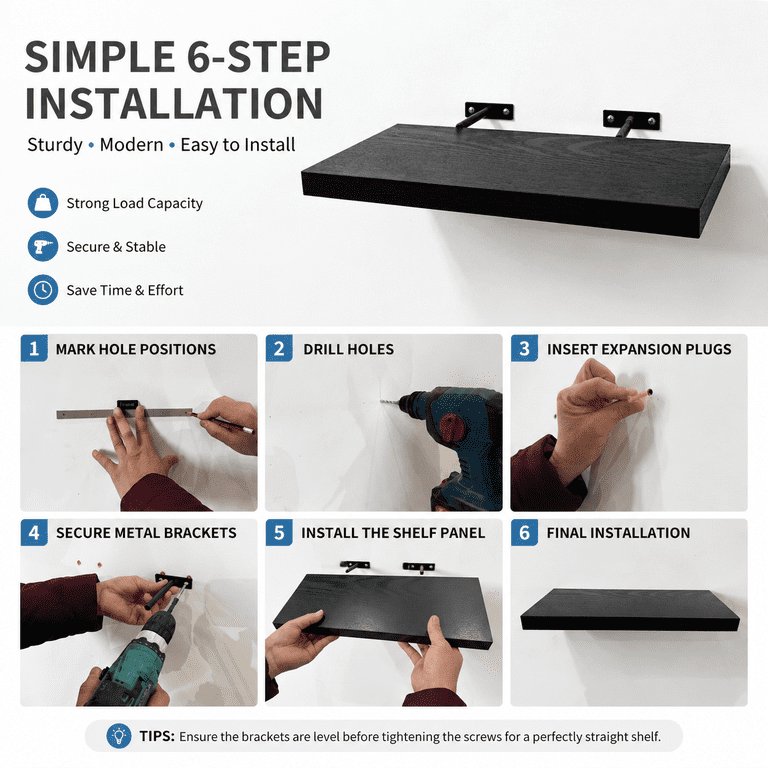 SIMPLE 6-STEP INSTALLATION

Sturdy • Modern • Easy to Install

Strong Load Capacity

Secure & Stable

Save Time & Effort

1 MARK HOLE POSITIONS

2 DRILL HOLES

3 INSERT EXPANSION PLUGS

4 SECURE METAL BRACKETS

5 INSTALL THE SHELF PANEL

6 FINAL INSTALLATION

TIPS: Ensure the brackets are level before tightening the screws for a perfectly straight shelf.