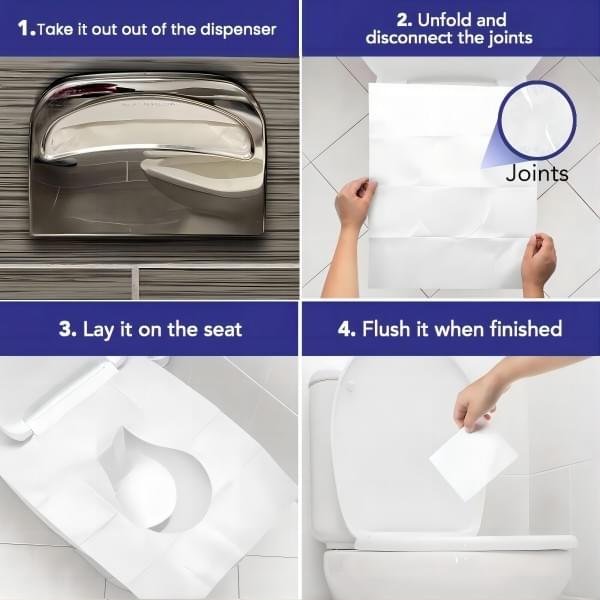 1.Take it out out of the dispenser

2. Unfold and disconnect the joints

Joints

3. Lay it on the seat

4. Flush it when finished